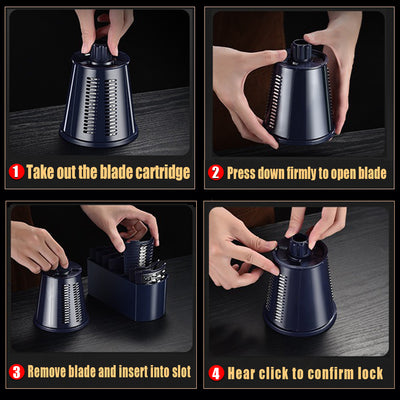 1 Take out the blade cartridge

2 Press down firmly to open blade

3 Remove blade and insert into slot

4 Hear click to confirm lock