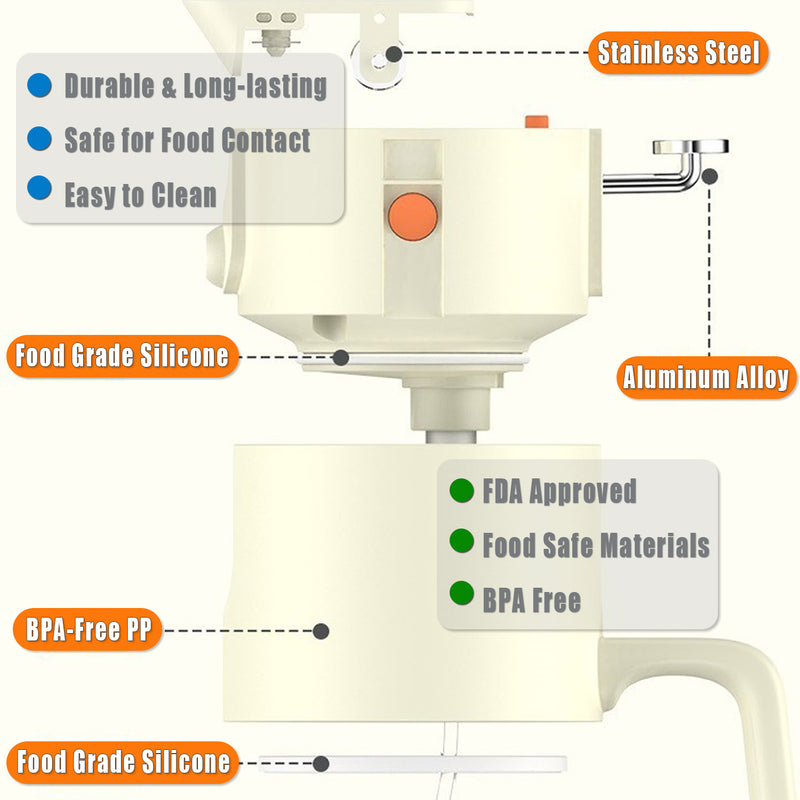 Stainless Steel

Durable & Long-lasting
Safe for Food Contact
Easy to Clean

Food Grade Silicone

Aluminum Alloy

FDA Approved
Food Safe Materials
BPA Free

BPA-Free PP

Food Grade Silicone